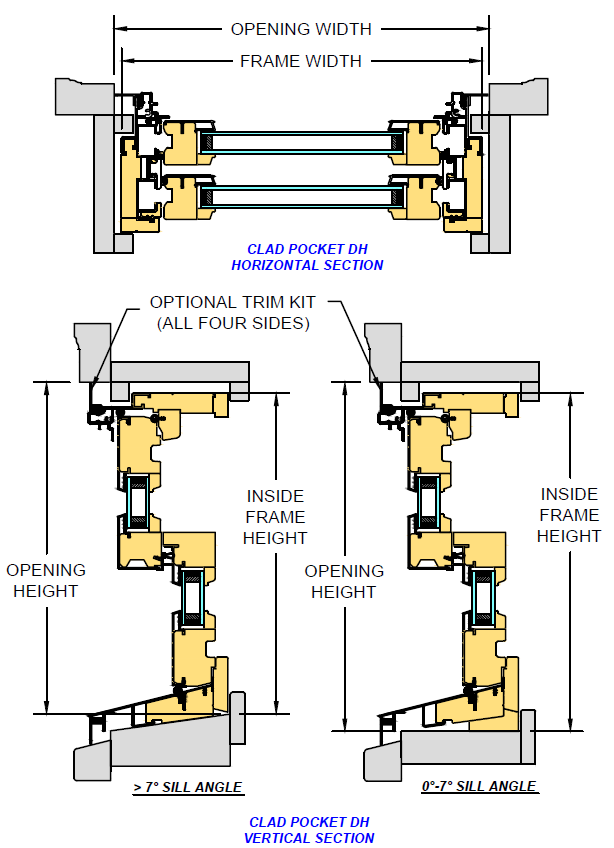 OPENING WIDTH

FRAME WIDTH

CLAD POCKET DH
HORIZONTAL SECTION

OPTIONAL TRIM KIT
(ALL FOUR SIDES)

OPENING
HEIGHT

INSIDE
FRAME
HEIGHT

OPENING
HEIGHT

INSIDE
FRAME
HEIGHT

> 7° SILL ANGLE

0°-7° SILL ANGLE

CLAD POCKET DH
VERTICAL SECTION